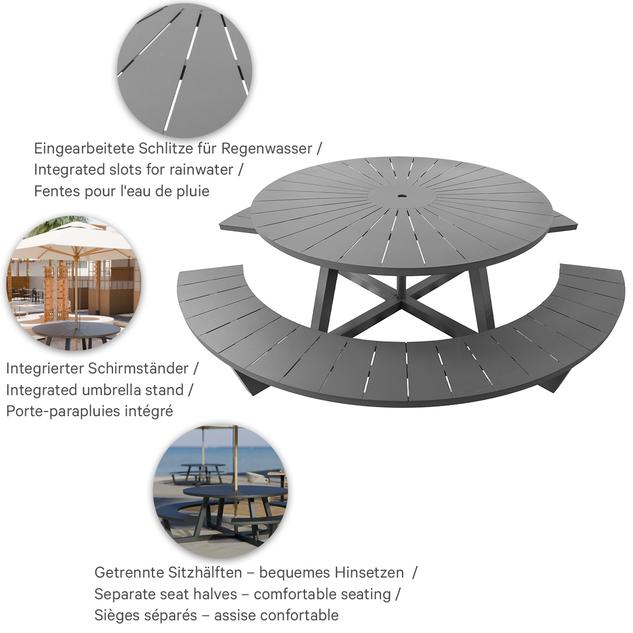 Eingearbeitete Schlitze für Regenwasser /
Integrated slots for rainwater /
Fentes pour l'eau de pluie

Integrierter Schirmständer /
Integrated umbrella stand /
Porte-parapluies intégré

Getrennte Sitzhälften – bequemes Hinsetzen /
Separate seat halves – comfortable seating /
Sièges séparés – assise confortable