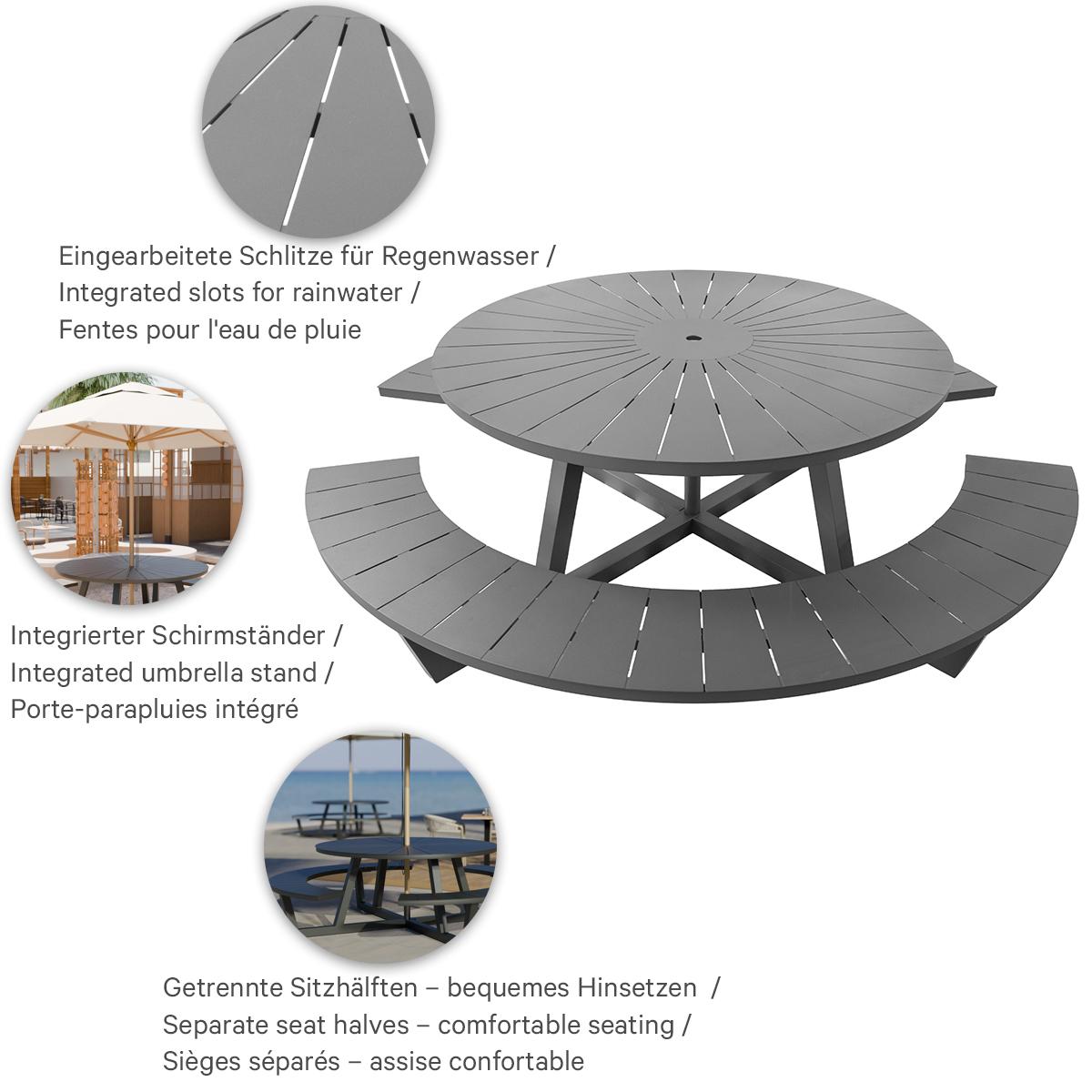 Eingearbeitete Schlitze für Regenwasser /
Integrated slots for rainwater /
Fentes pour l'eau de pluie

Integrierter Schirmständer /
Integrated umbrella stand /
Porte-parapluies intégré

Getrennte Sitzhälften – bequemes Hinsetzen /
Separate seat halves – comfortable seating /
Sièges séparés – assise confortable