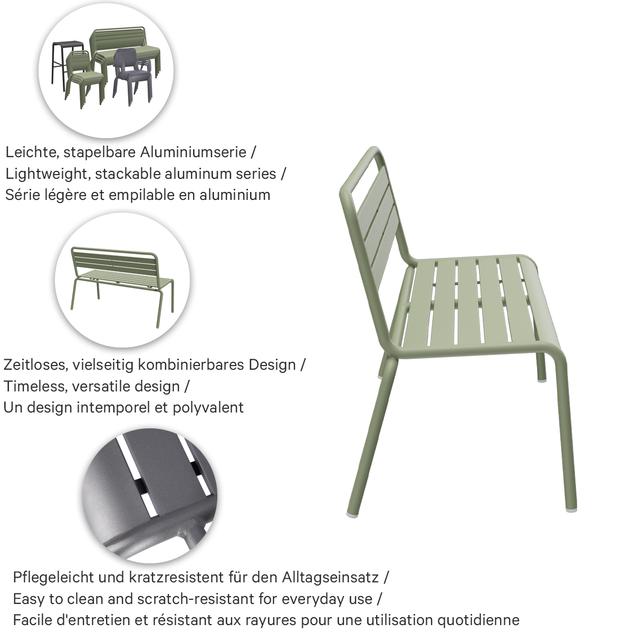 Leichte, stapelbare Aluminiumserie /
Lightweight, stackable aluminum series /
Série légère et empilable en aluminium

Zeitloses, vielseitig kombinierbares Design /
Timeless, versatile design /
Un design intemporel et polyvalent

Pflegeleicht und kratzresistent für den Alltagseinsatz /
Easy to clean and scratch-resistant for everyday use /
Facile d'entretien et résistant aux rayures pour une utilisation quotidienne