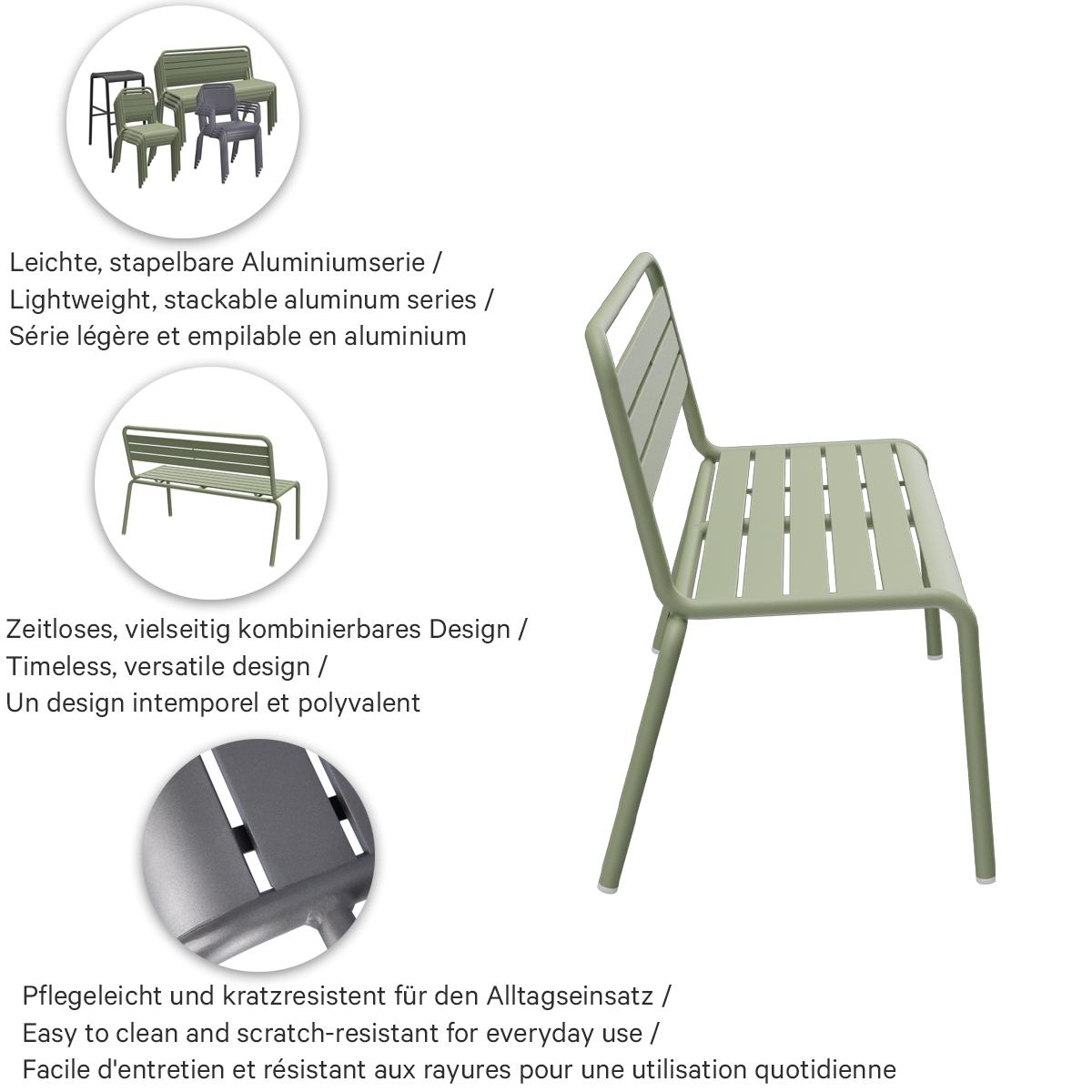 Leichte, stapelbare Aluminiumserie /
Lightweight, stackable aluminum series /
Série légère et empilable en aluminium

Zeitloses, vielseitig kombinierbares Design /
Timeless, versatile design /
Un design intemporel et polyvalent

Pflegeleicht und kratzresistent für den Alltagseinsatz /
Easy to clean and scratch-resistant for everyday use /
Facile d'entretien et résistant aux rayures pour une utilisation quotidienne