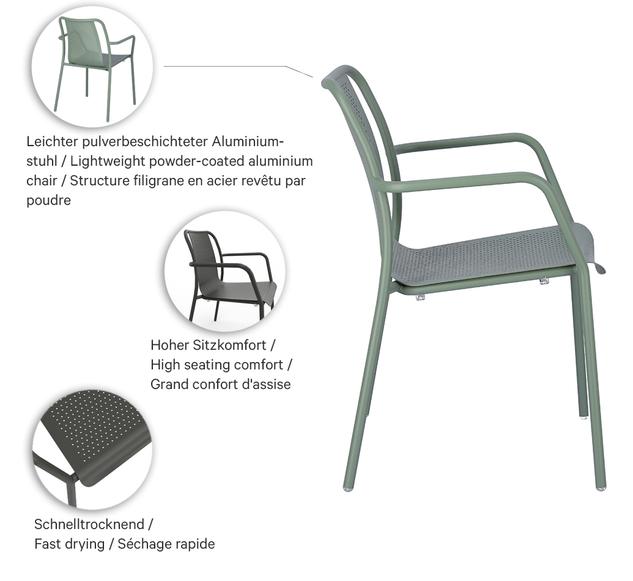 Leichter pulverbeschichteter Aluminiumstuhl / Lightweight powder-coated aluminium chair / Structure filigrane en acier revêtu par poudre

Hoher Sitzkomfort / High seating comfort / Grand confort d'assise

Schnelltrocknend / Fast drying / Séchage rapide