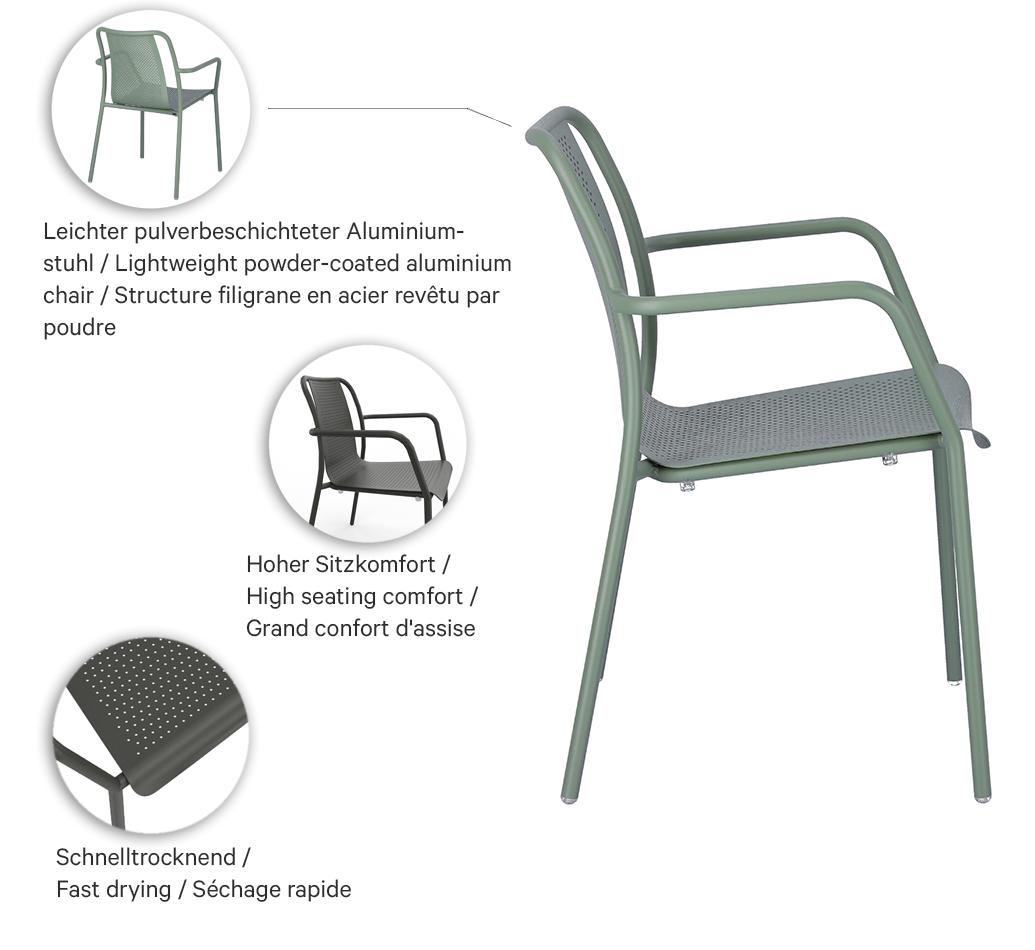 Leichter pulverbeschichteter Aluminiumstuhl / Lightweight powder-coated aluminium chair / Structure filigrane en acier revêtu par poudre

Hoher Sitzkomfort / High seating comfort / Grand confort d'assise

Schnelltrocknend / Fast drying / Séchage rapide