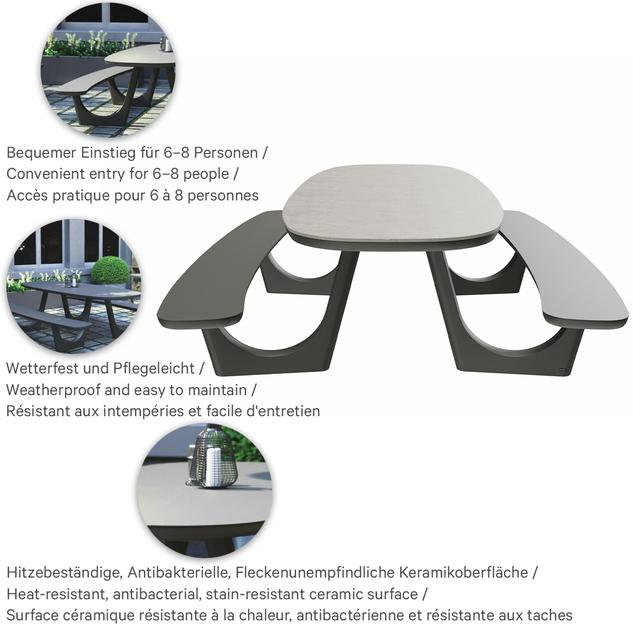 Bequemer Einstieg für 6–8 Personen /
Convenient entry for 6–8 people /
Accès pratique pour 6 à 8 personnes

Wetterfest und Pflegeleicht /
Weatherproof and easy to maintain /
Résistant aux intempéries et facile d'entretien

Hitzebeständige, Antibakterielle, Fleckenunempfindliche Keramikoberfläche /
Heat-resistant, antibacterial, stain-resistant ceramic surface /
Surface céramique résistante à la chaleur, antibactérienne et résistante aux taches