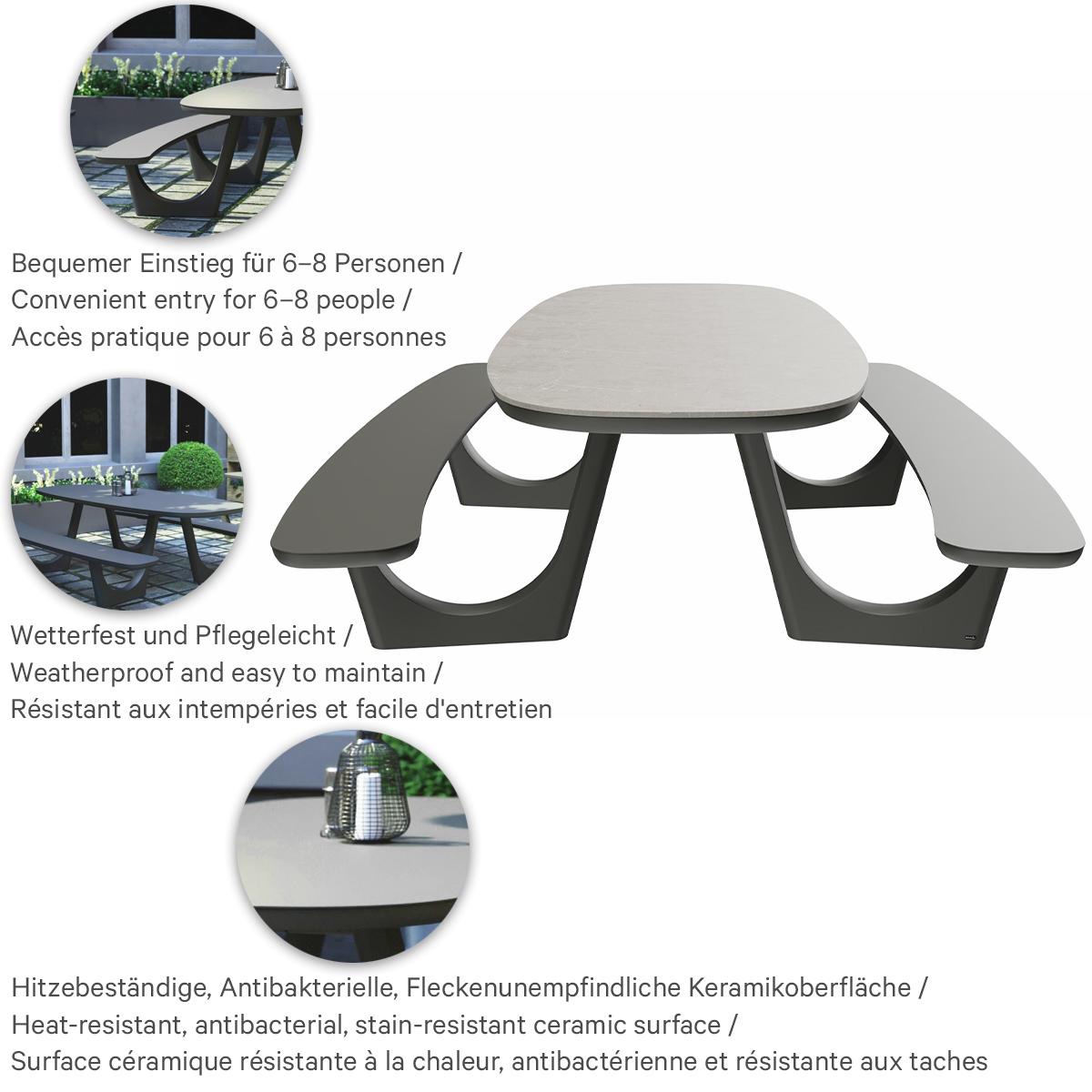 Bequemer Einstieg für 6–8 Personen /
Convenient entry for 6–8 people /
Accès pratique pour 6 à 8 personnes

Wetterfest und Pflegeleicht /
Weatherproof and easy to maintain /
Résistant aux intempéries et facile d'entretien

Hitzebeständige, Antibakterielle, Fleckenunempfindliche Keramikoberfläche /
Heat-resistant, antibacterial, stain-resistant ceramic surface /
Surface céramique résistante à la chaleur, antibactérienne et résistante aux taches