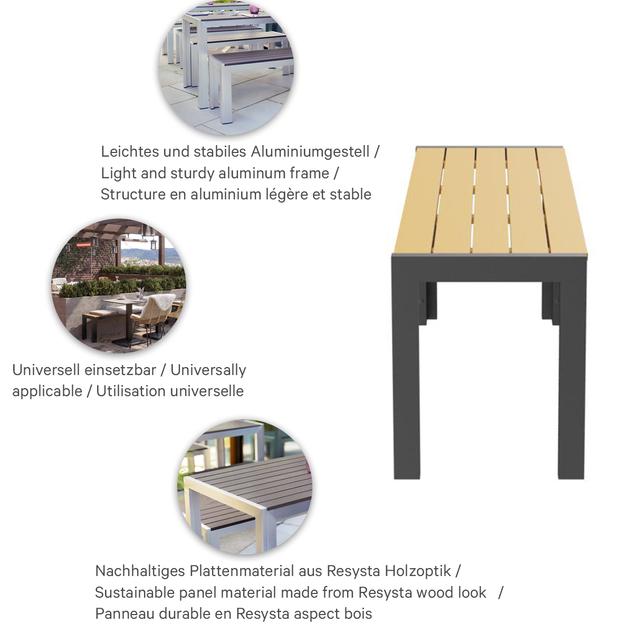 Leichtes und stabiles Aluminiumgestell / Light and sturdy aluminum frame / Structure en aluminium légère et stable

Universell einsetzbar / Universally applicable / Utilisation universelle

Nachhaltiges Plattenmaterial aus Resysta Holzoptik / Sustainable panel material made from Resysta wood look / Panneau durable en Resysta aspect bois