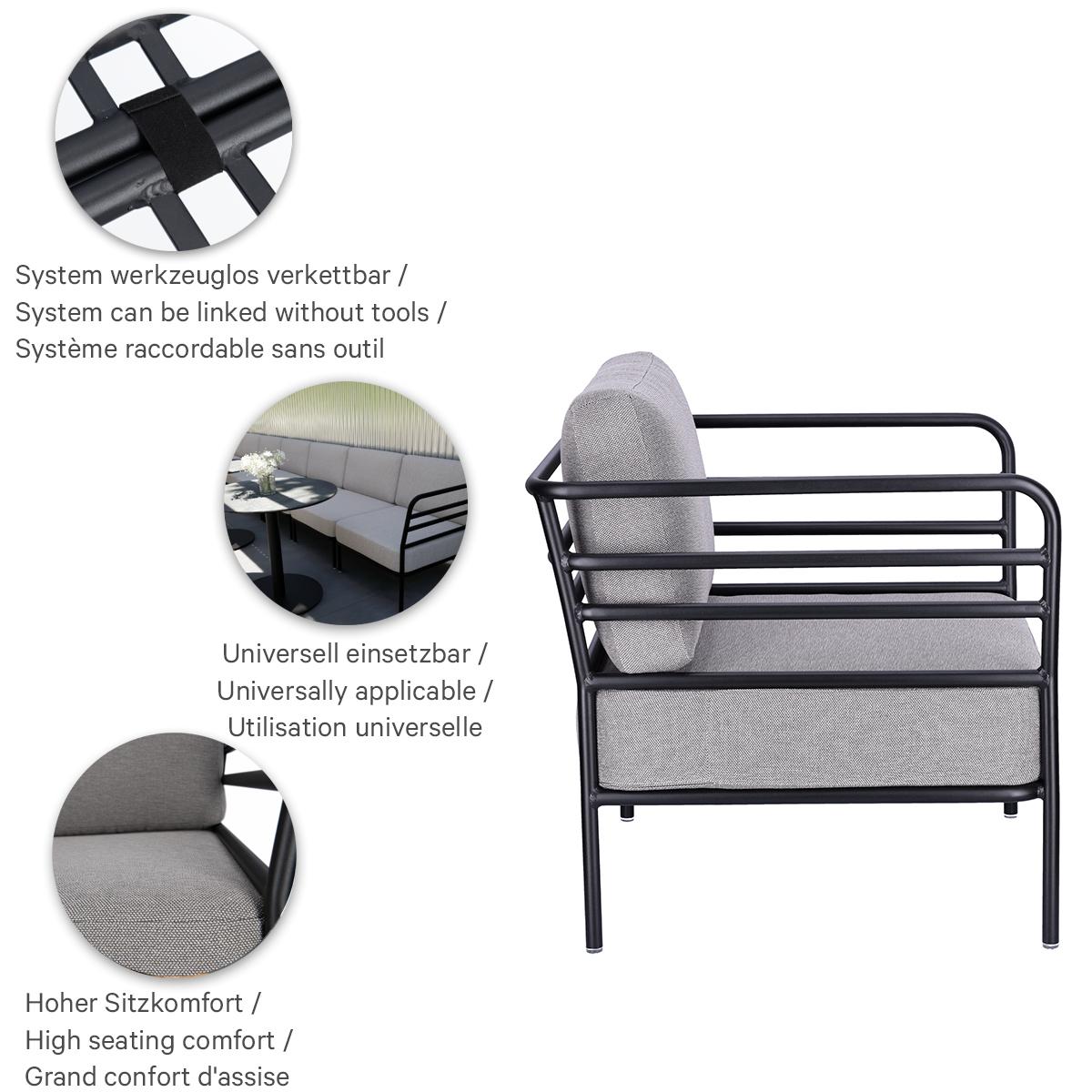 System werkzeuglos verkettbar /
System can be linked without tools /
Système raccordable sans outil

Universell einsetzbar /
Universally applicable /
Utilisation universelle

Hoher Sitzkomfort /
High seating comfort /
Grand confort d'assise