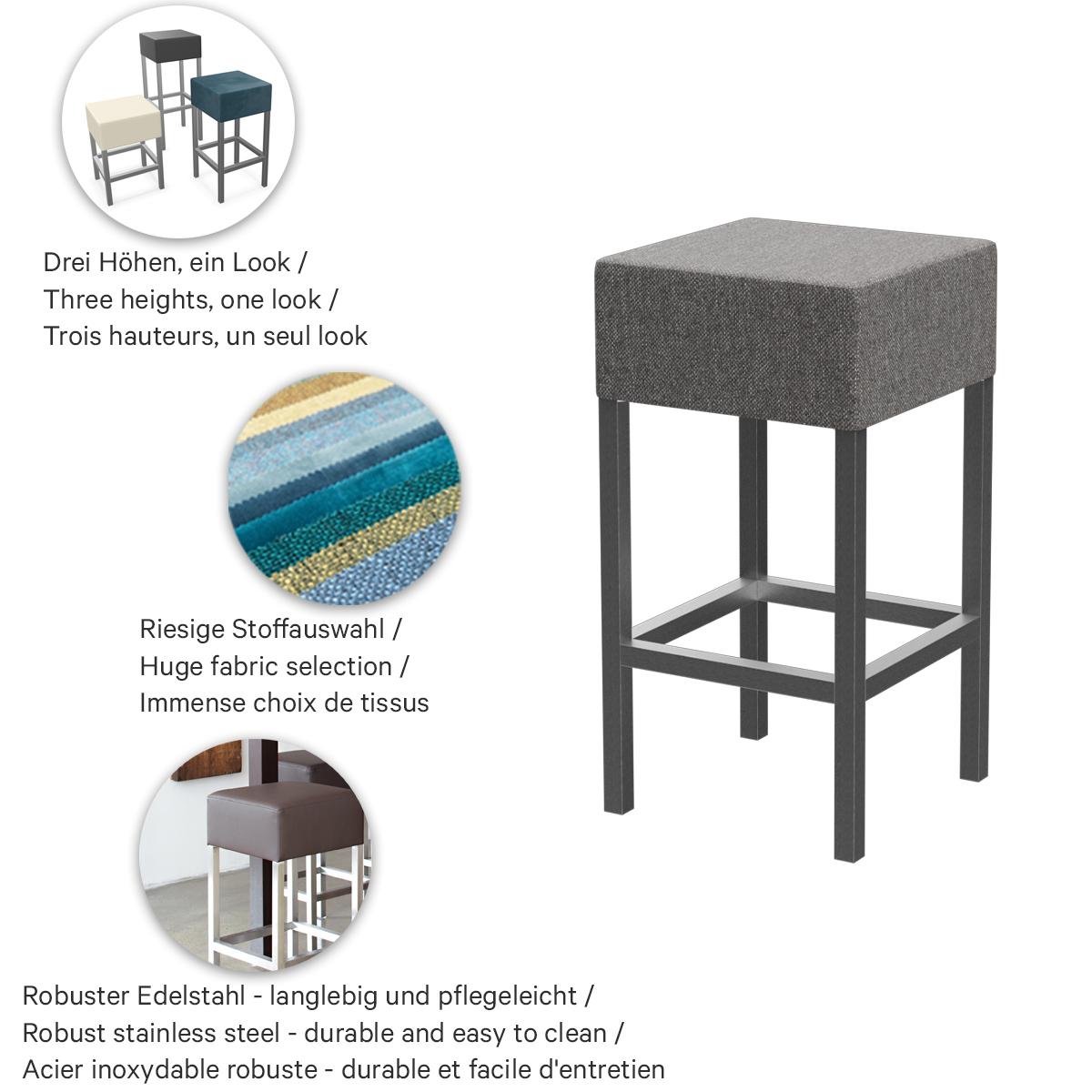 Drei Höhen, ein Look /
Three heights, one look /
Trois hauteurs, un seul look

Riesige Stoffauswahl /
Huge fabric selection /
Immense choix de tissus

Robuster Edelstahl - langlebig und pflegeleicht /
Robust stainless steel - durable and easy to clean /
Acier inoxydable robuste - durable et facile d'entretien