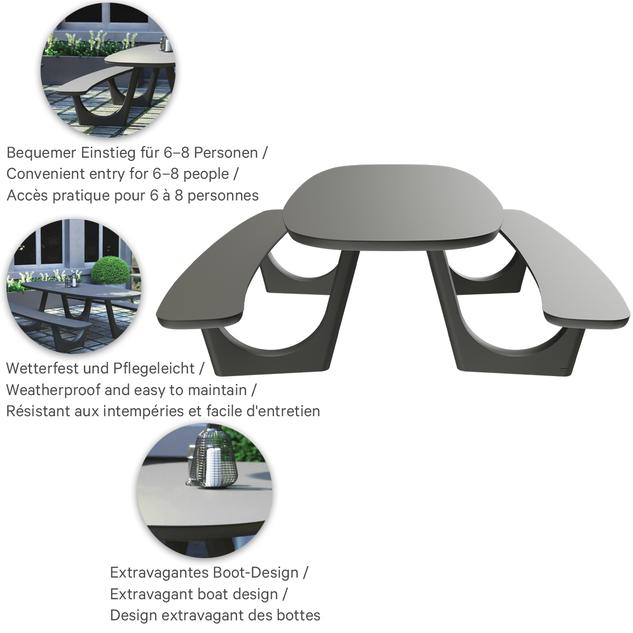 Bequemer Einstieg für 6–8 Personen /
Convenient entry for 6–8 people /
Accès pratique pour 6 à 8 personnes

Wetterfest und Pflegeleicht /
Weatherproof and easy to maintain /
Résistant aux intempéries et facile d'entretien

Extravagantes Boot-Design /
Extravagant boat design /
Design extravagant des bottes