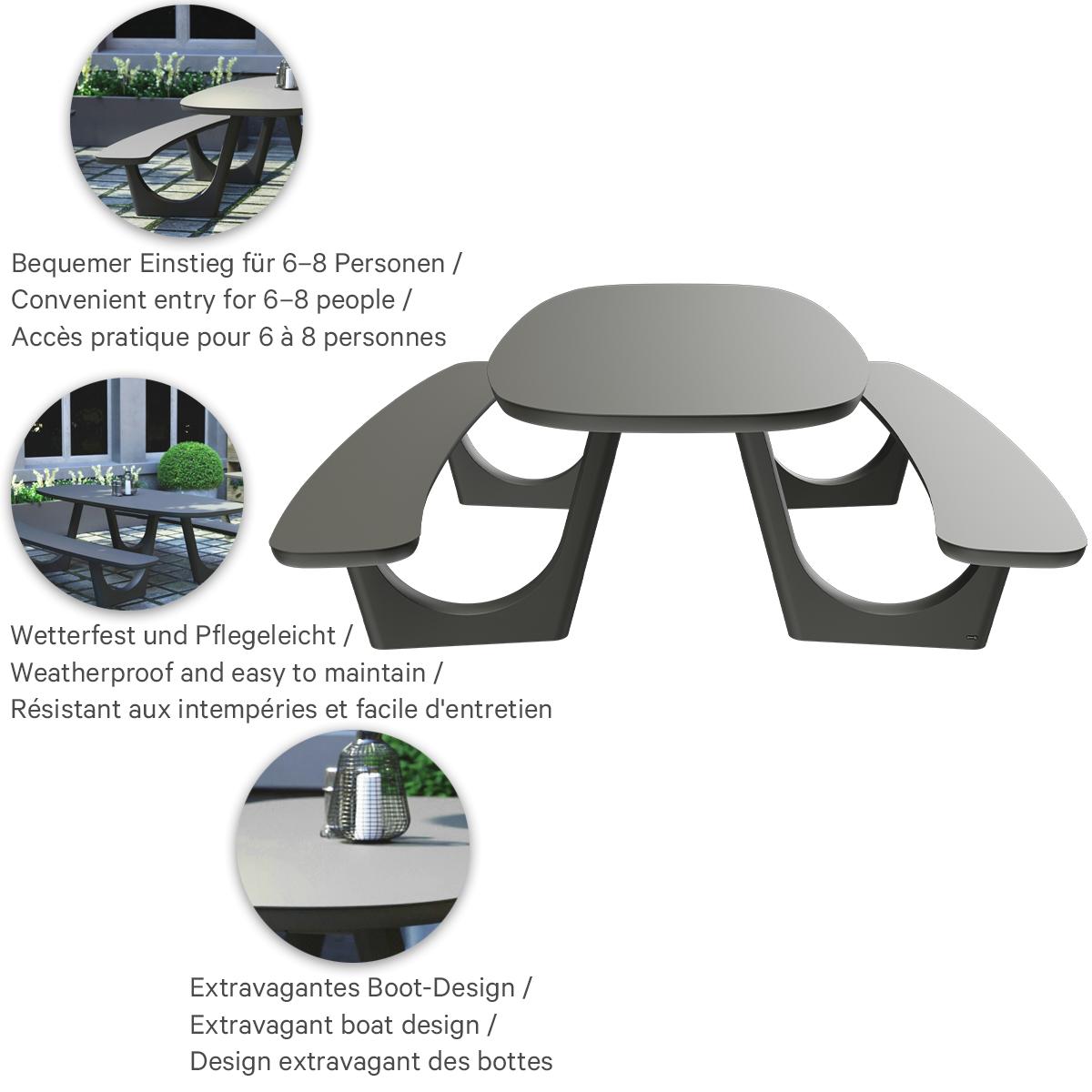 Bequemer Einstieg für 6–8 Personen /
Convenient entry for 6–8 people /
Accès pratique pour 6 à 8 personnes

Wetterfest und Pflegeleicht /
Weatherproof and easy to maintain /
Résistant aux intempéries et facile d'entretien

Extravagantes Boot-Design /
Extravagant boat design /
Design extravagant des bottes