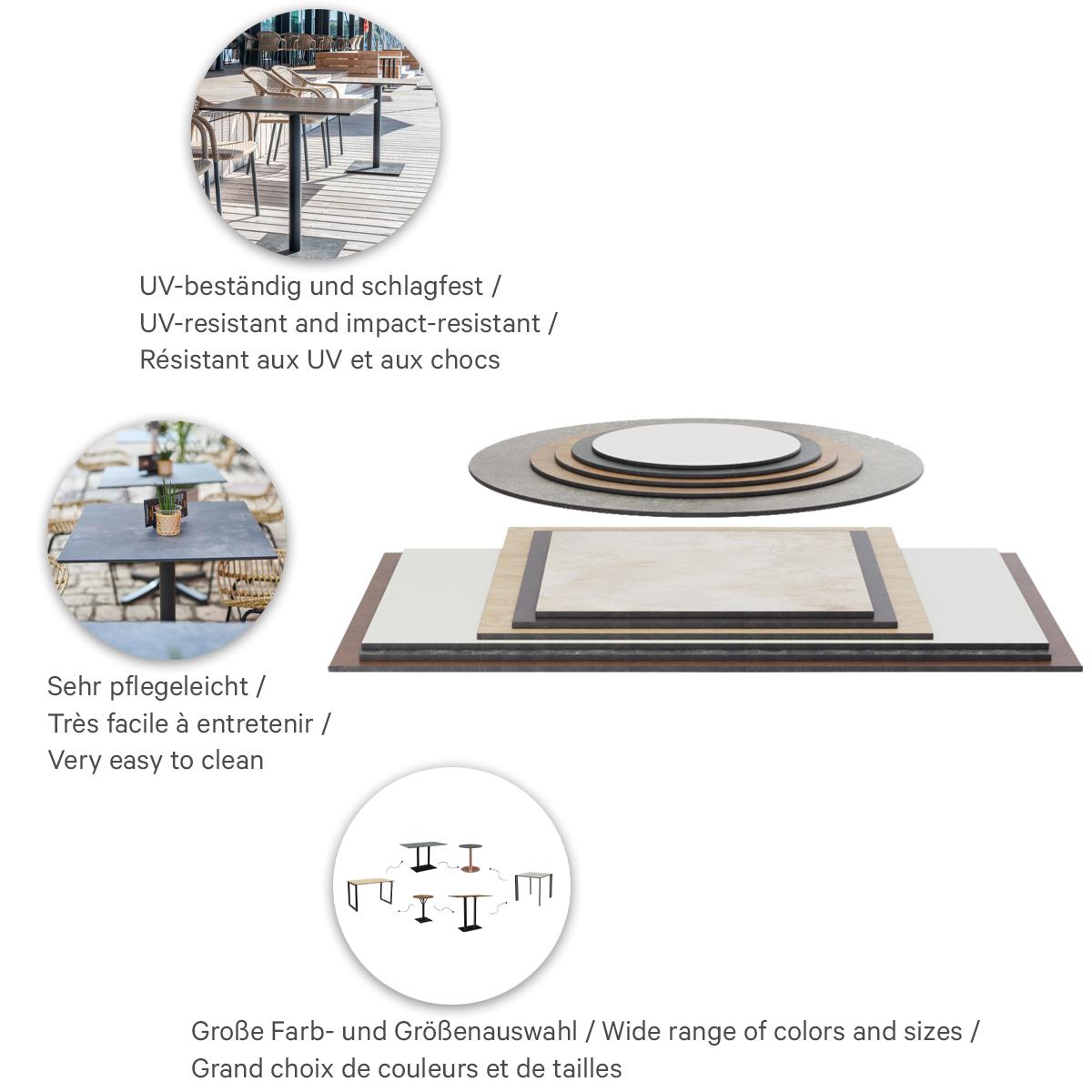 UV-beständig und schlagfest /
UV-resistant and impact-resistant /
Résistant aux UV et aux chocs

Sehr pflegeleicht /
Très facile à entretenir /
Very easy to clean

Große Farb- und Größenauswahl / Wide range of colors and sizes /
Grand choix de couleurs et de tailles