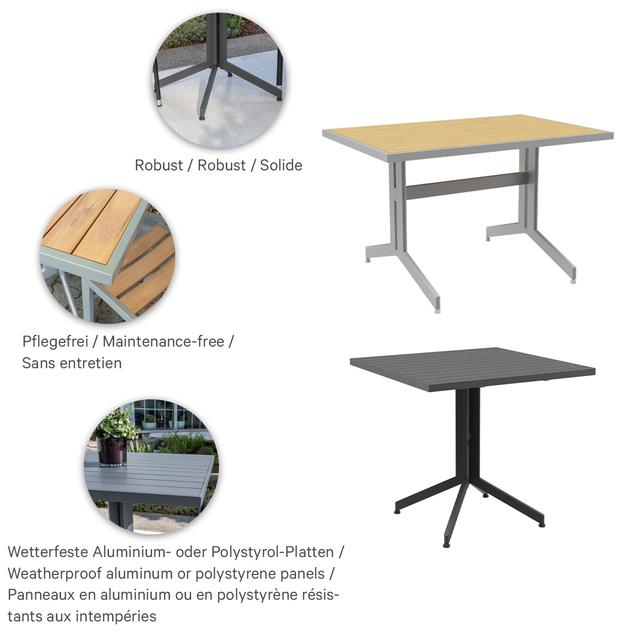 Robust / Robust / Solide

Pflegefrei / Maintenance-free / Sans entretien

Wetterfeste Aluminium- oder Polystyrol-Platten / Weatherproof aluminum or polystyrene panels / Panneaux en aluminium ou en polystyrène résistants aux intempéries