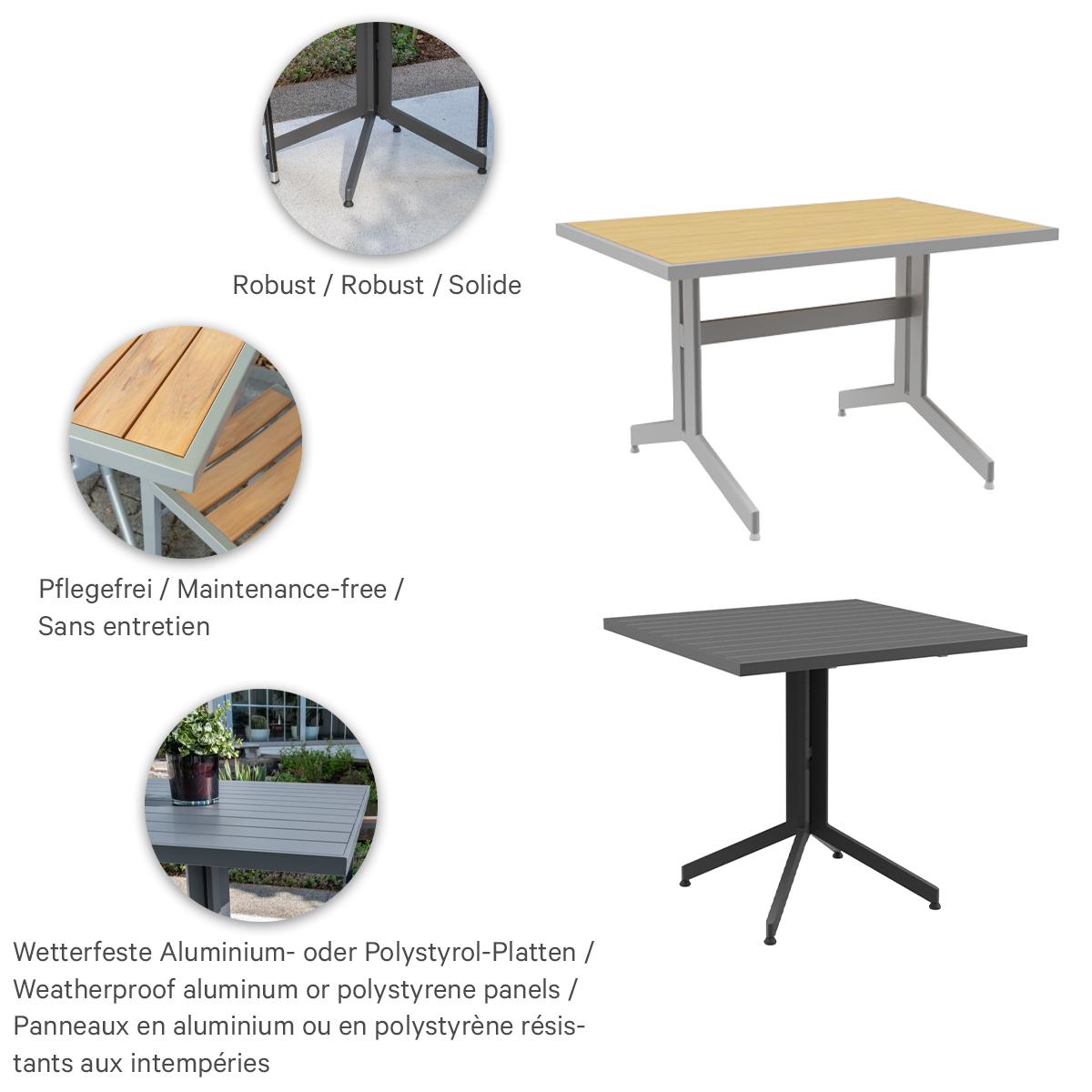 Robust / Robust / Solide

Pflegefrei / Maintenance-free / Sans entretien

Wetterfeste Aluminium- oder Polystyrol-Platten / Weatherproof aluminum or polystyrene panels / Panneaux en aluminium ou en polystyrène résistants aux intempéries