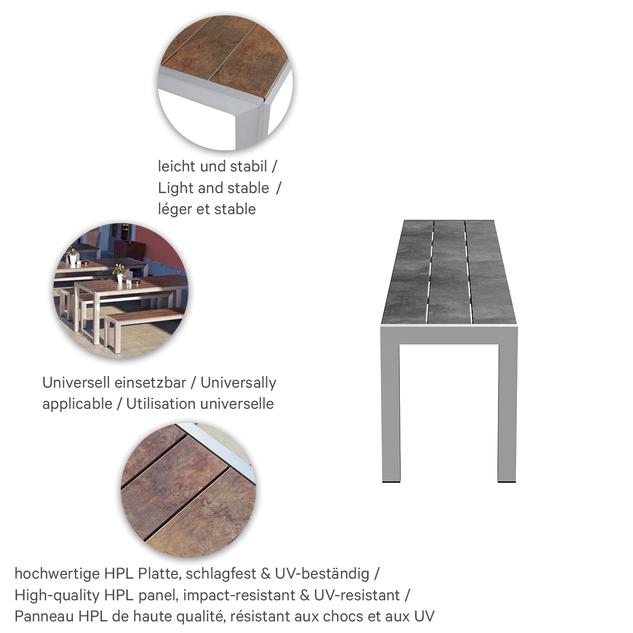 leicht und stabil /
Light and stable /
léger et stable

Universell einsetzbar / Universally applicable / Utilisation universelle

hochwertige HPL Platte, schlagfest & UV-beständig /
High-quality HPL panel, impact-resistant & UV-resistant /
Panneau HPL de haute qualité, résistant aux chocs et aux UV