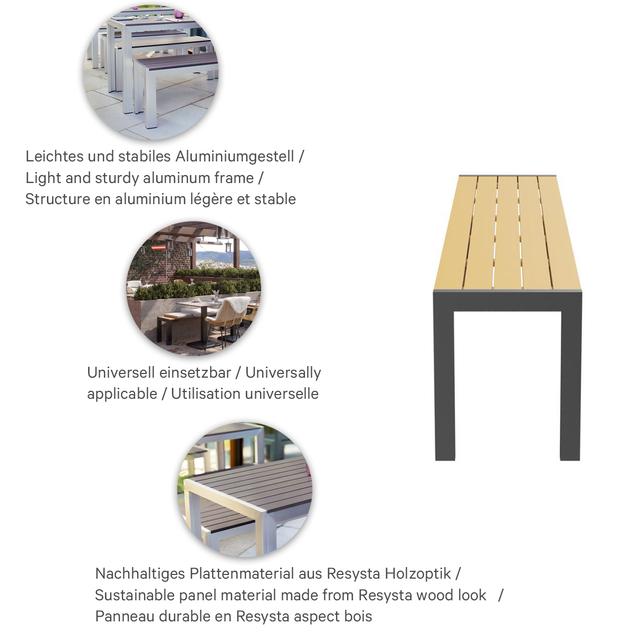 Leichtes und stabiles Aluminiumgestell / Light and sturdy aluminum frame / Structure en aluminium légère et stable

Universell einsetzbar / Universally applicable / Utilisation universelle

Nachhaltiges Plattenmaterial aus Resysta Holzoptik / Sustainable panel material made from Resysta wood look / Panneau durable en Resysta aspect bois