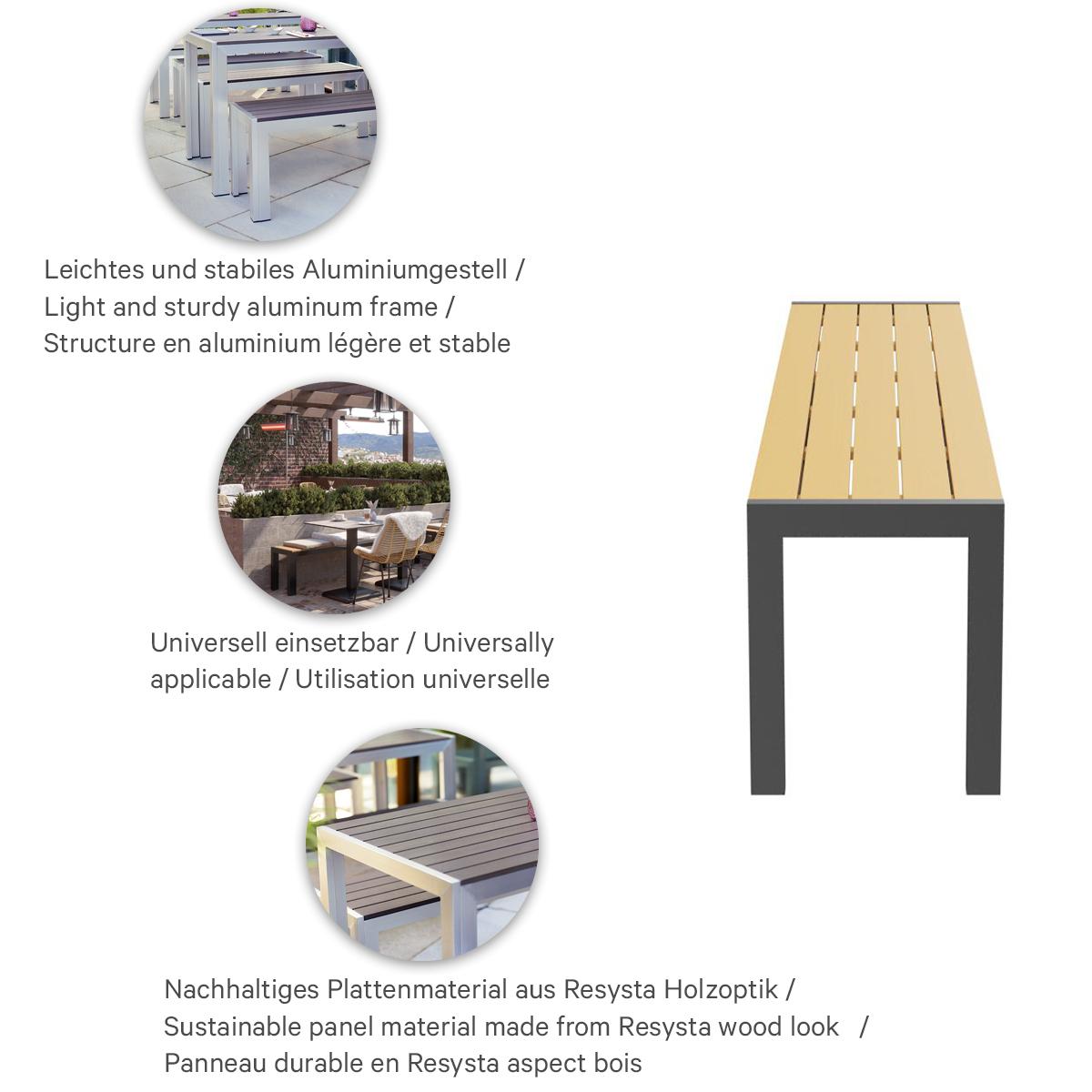 Leichtes und stabiles Aluminiumgestell /
Light and sturdy aluminum frame /
Structure en aluminium légère et stable

Universell einsetzbar / Universally applicable / Utilisation universelle

Nachhaltiges Plattenmaterial aus Resysta Holzoptik /
Sustainable panel material made from Resysta wood look /
Panneau durable en Resysta aspect bois