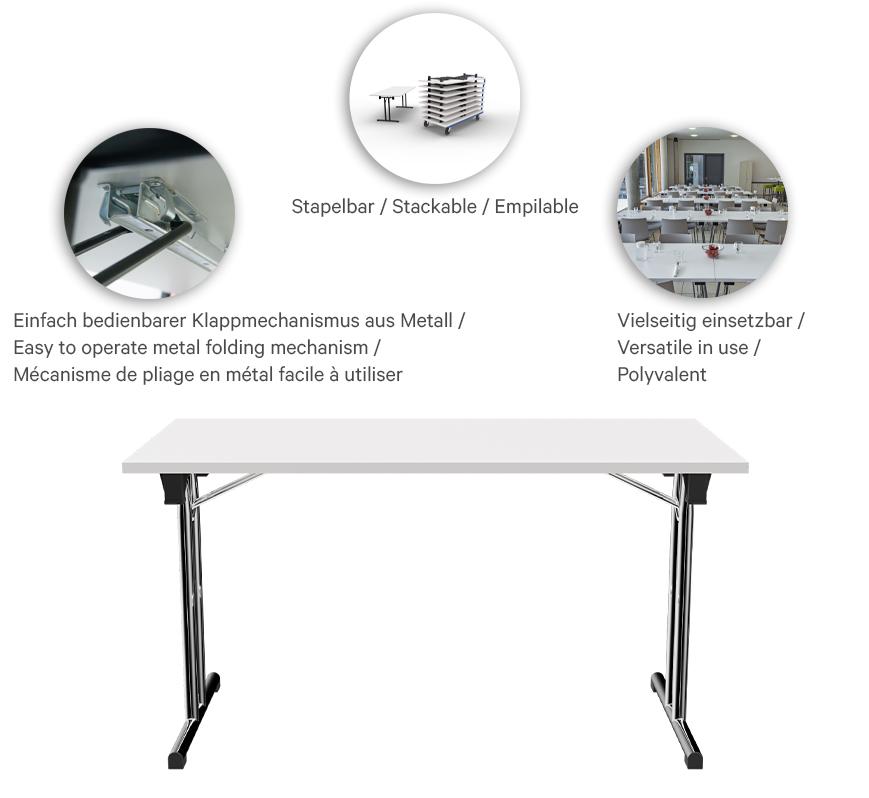 Stapelbar / Stackable / Empilable

Einfach bedienbarer Klappmechanismus aus Metall /
Easy to operate metal folding mechanism /
Mécanisme de pliage en métal facile à utiliser

Vielseitig einsetzbar /
Versatile in use /
Polyvalent