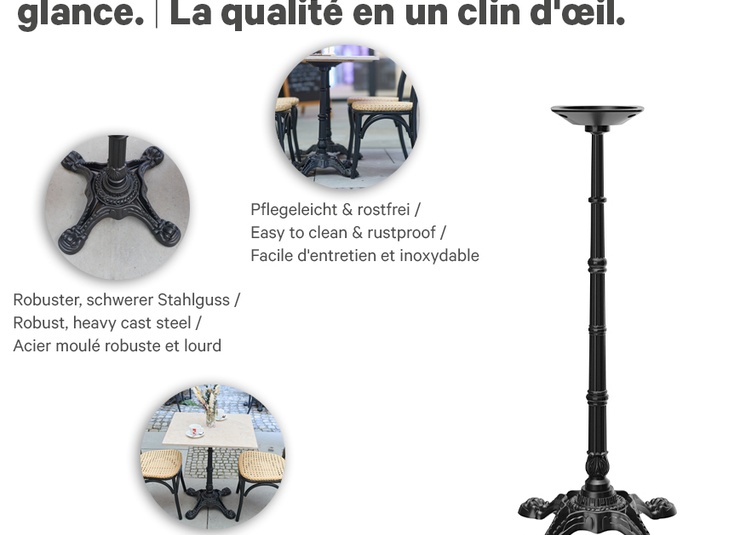 glance. | La qualité en un clin d'œil.

Pflegeleicht & rostfrei /
Easy to clean & rustproof /
Facile d'entretien et inoxydable

Robuster, schwerer Stahlguss /
Robust, heavy cast steel /
Acier moulé robuste et lourd