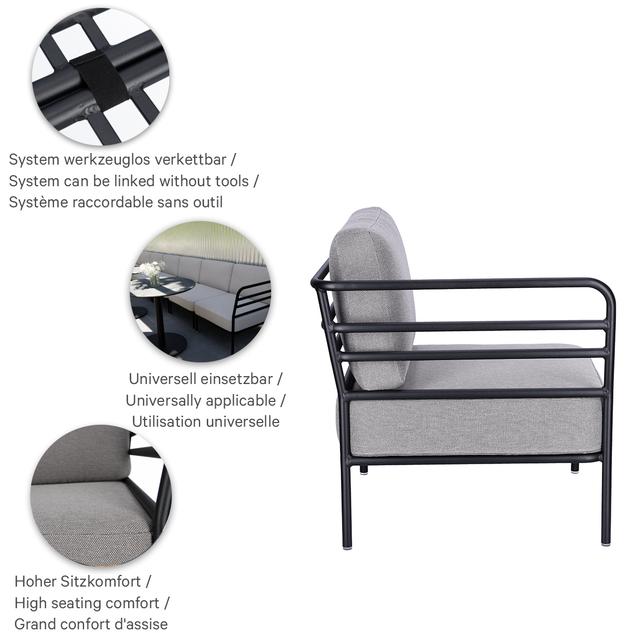 System werkzeuglos verkettbar /
System can be linked without tools /
Système raccordable sans outil

Universell einsetzbar /
Universally applicable /
Utilisation universelle

Hoher Sitzkomfort /
High seating comfort /
Grand confort d'assise