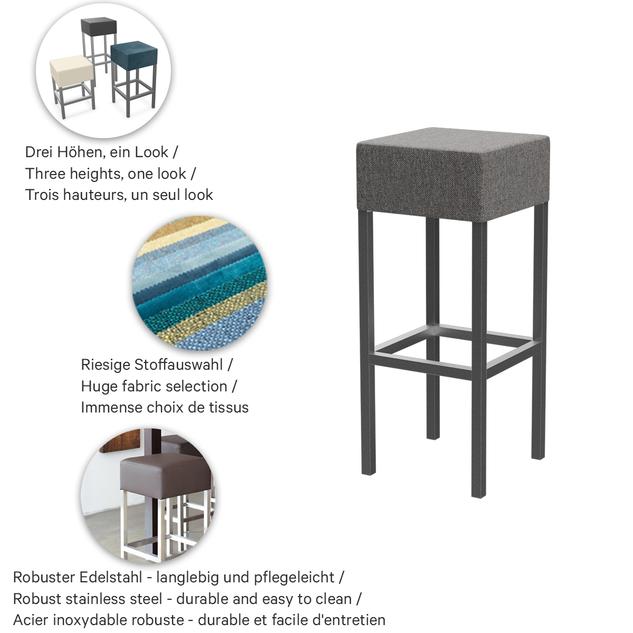 Drei Höhen, ein Look /
Three heights, one look /
Trois hauteurs, un seul look

Riesige Stoffauswahl /
Huge fabric selection /
Immense choix de tissus

Robuster Edelstahl - langlebig und pflegeleicht /
Robust stainless steel - durable and easy to clean /
Acier inoxydable robuste - durable et facile d'entretien