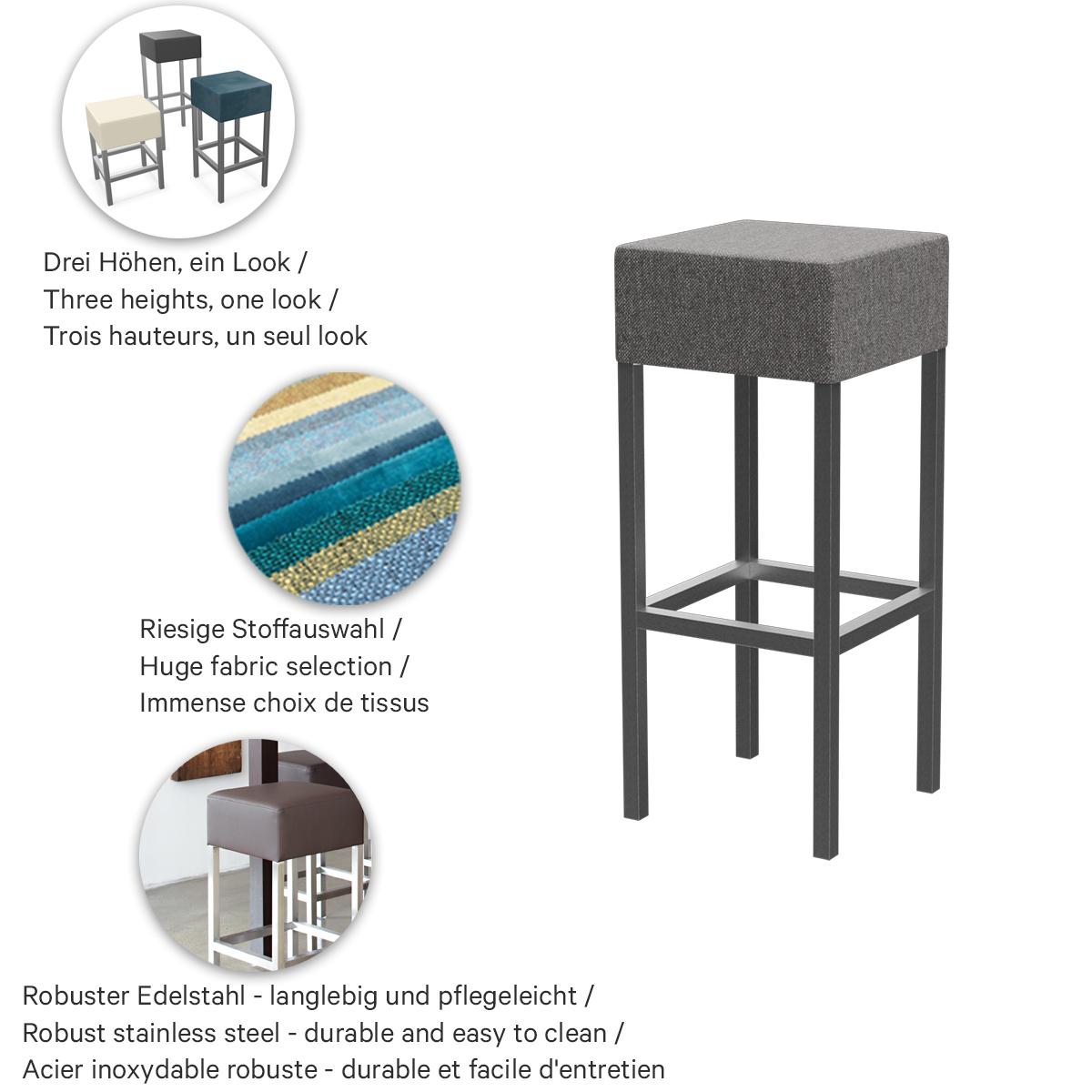 Drei Höhen, ein Look /
Three heights, one look /
Trois hauteurs, un seul look

Riesige Stoffauswahl /
Huge fabric selection /
Immense choix de tissus

Robuster Edelstahl - langlebig und pflegeleicht /
Robust stainless steel - durable and easy to clean /
Acier inoxydable robuste - durable et facile d'entretien