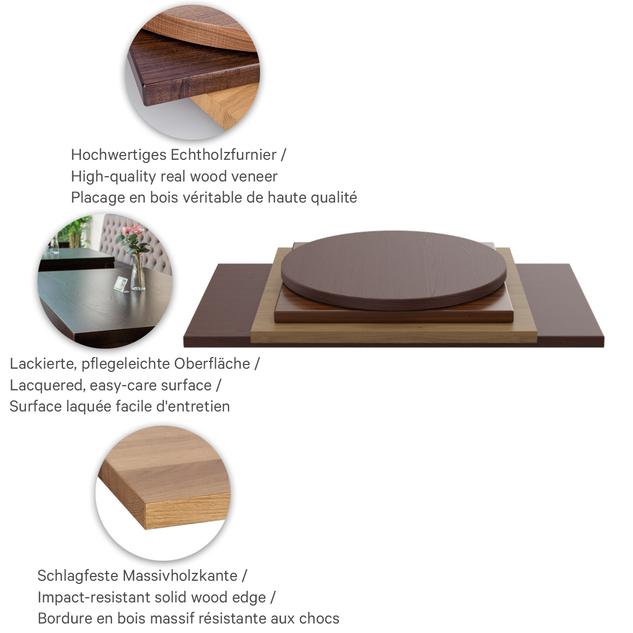 Hochwertiges Echtholzfurnier /
High-quality real wood veneer
Placage en bois véritable de haute qualité

Lackierte, pflegeleichte Oberfläche /
Lacquered, easy-care surface /
Surface laquée facile d'entretien

Schlagfeste Massivholzkante /
Impact-resistant solid wood edge /
Bordure en bois massif résistante aux chocs